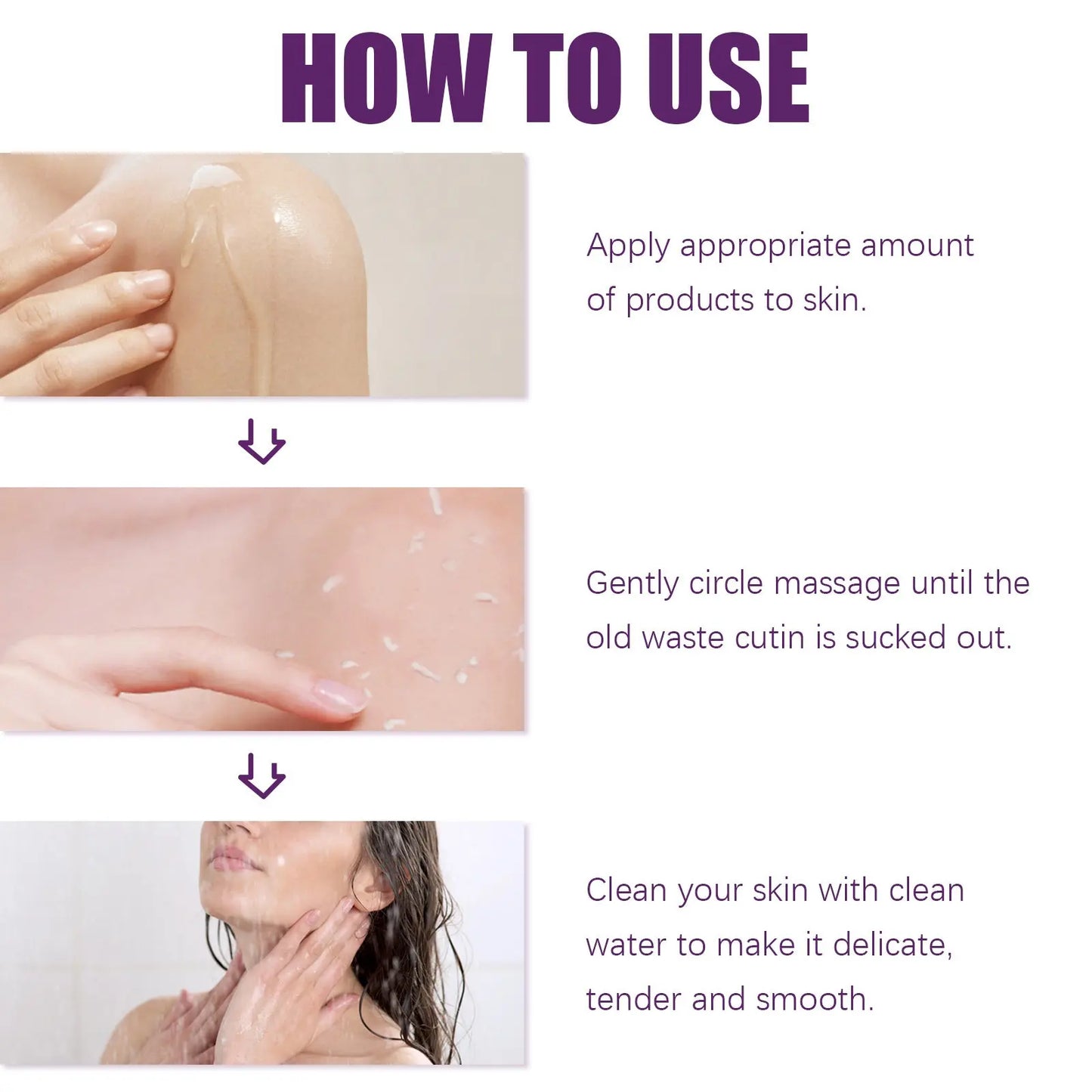 HOW TO USE

Apply appropriate amount of products to skin.

Gently circle massage until the old waste cutin is sucked out.

Clean your skin with clean water to make it delicate, tender and smooth.