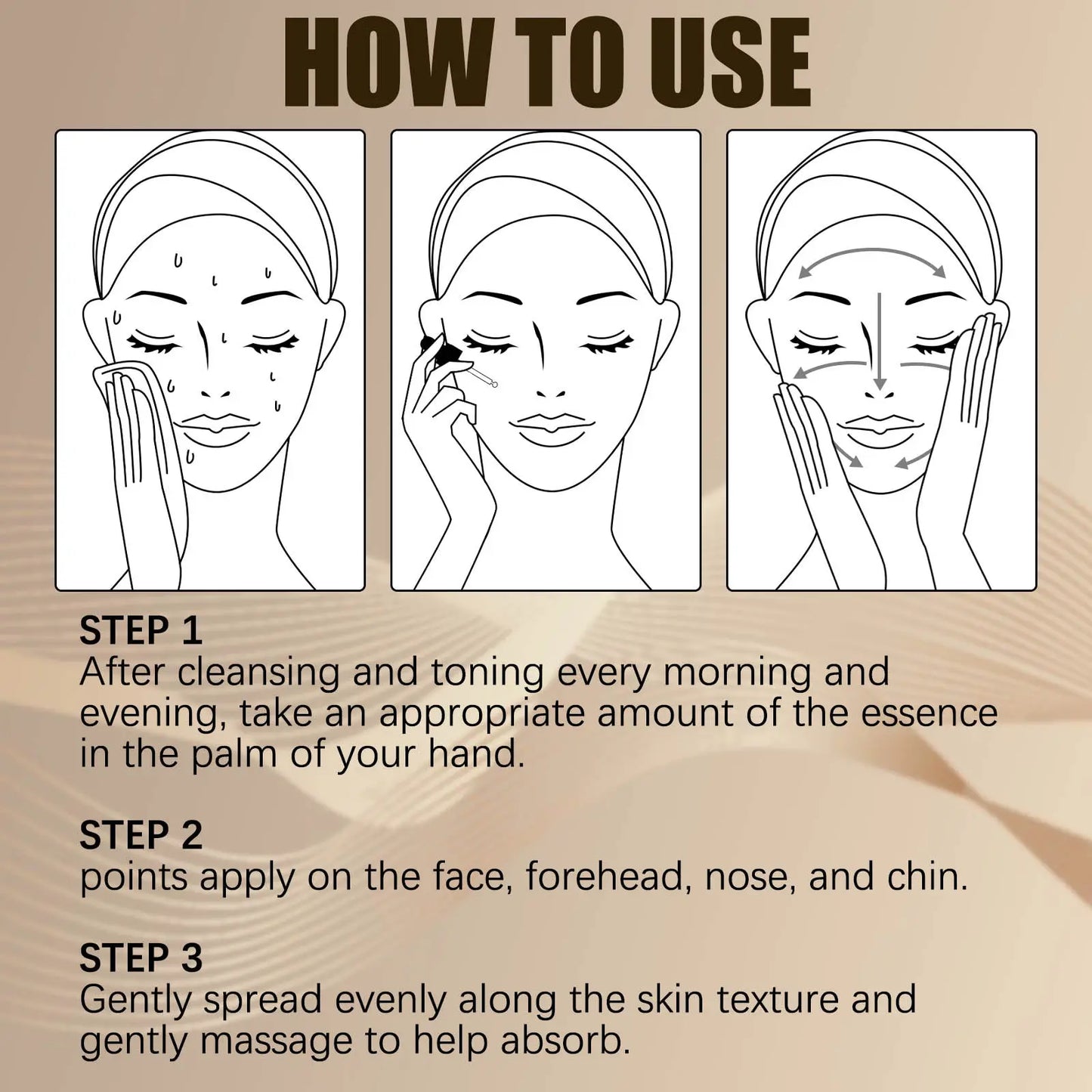 HOW TO USE

STEP 1
After cleansing and toning every morning and evening, take an appropriate amount of the essence in the palm of your hand.

STEP 2
points apply on the face, forehead, nose, and chin.

STEP 3
Gently spread evenly along the skin texture and gently massage to help absorb.