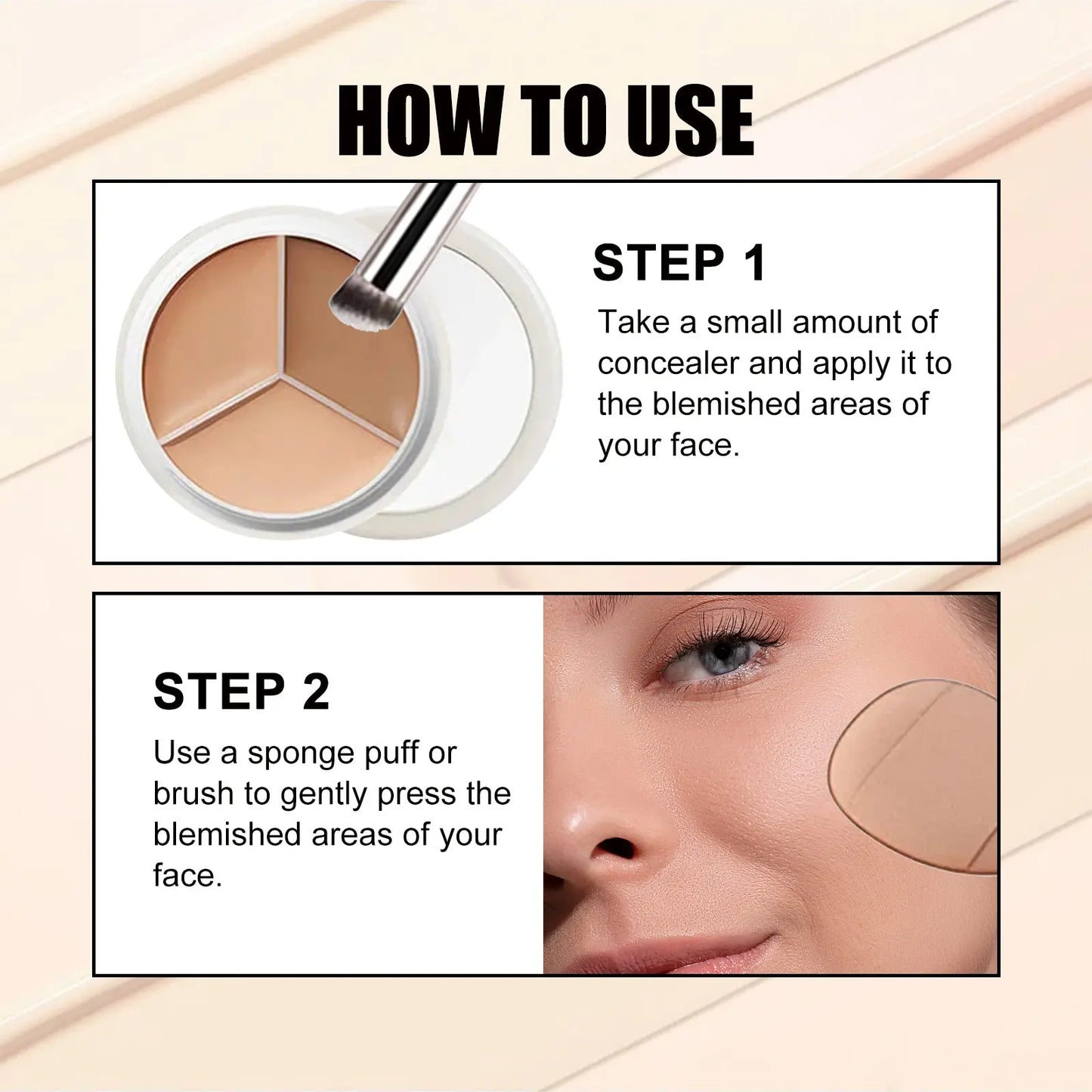 HOW TO USE

STEP 1

Take a small amount of concealer and apply it to the blemished areas of your face.

STEP 2

Use a sponge puff or brush to gently press the blemished areas of your face.