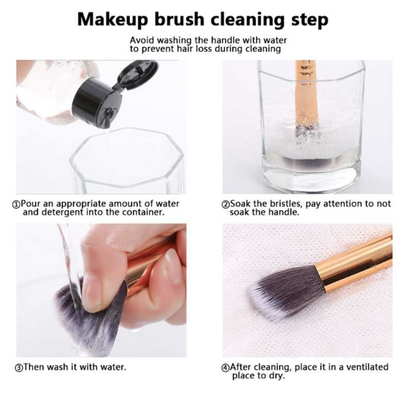 Makeup brush cleaning step

Avoid washing the handle with water to prevent hair loss during cleaning

①Pour an appropriate amount of water and detergent into the container.

②Soak the bristles, pay attention to not soak the handle.

③Then wash it with water.

④After cleaning, place it in a ventilated place to dry.