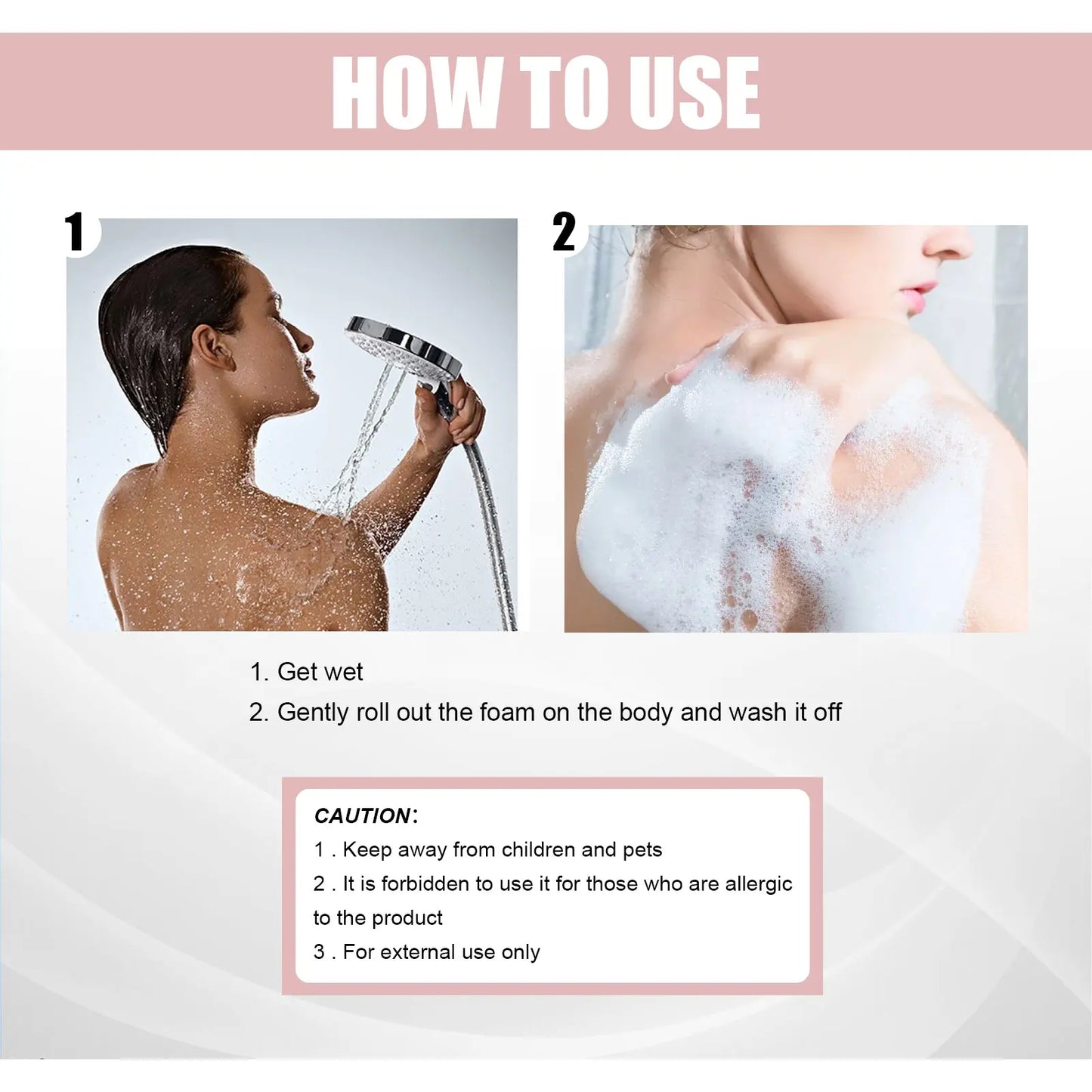 HOW TO USE

1

2

1. Get wet

2. Gently roll out the foam on the body and wash it off

CAUTION:

1 . Keep away from children and pets

2 . It is forbidden to use it for those who are allergic to the product

3 . For external use only