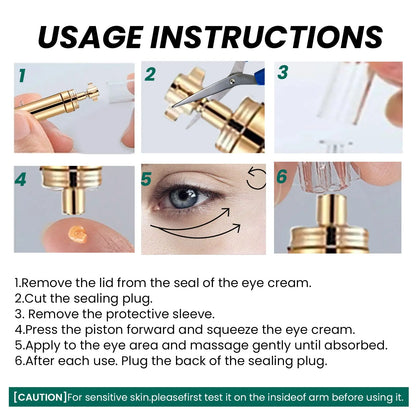 USAGE INSTRUCTIONS

1

2

3

4

5

6

1.Remove the lid from the seal of the eye cream.
2.Cut the sealing plug.
3. Remove the protective sleeve.
4.Press the piston forward and squeeze the eye cream.
5.Apply to the eye area and massage gently until absorbed.
6.After each use. Plug the back of the sealing plug.

[CAUTION]For sensitive skin.pleasefirst test it on the insideof arm before using it.