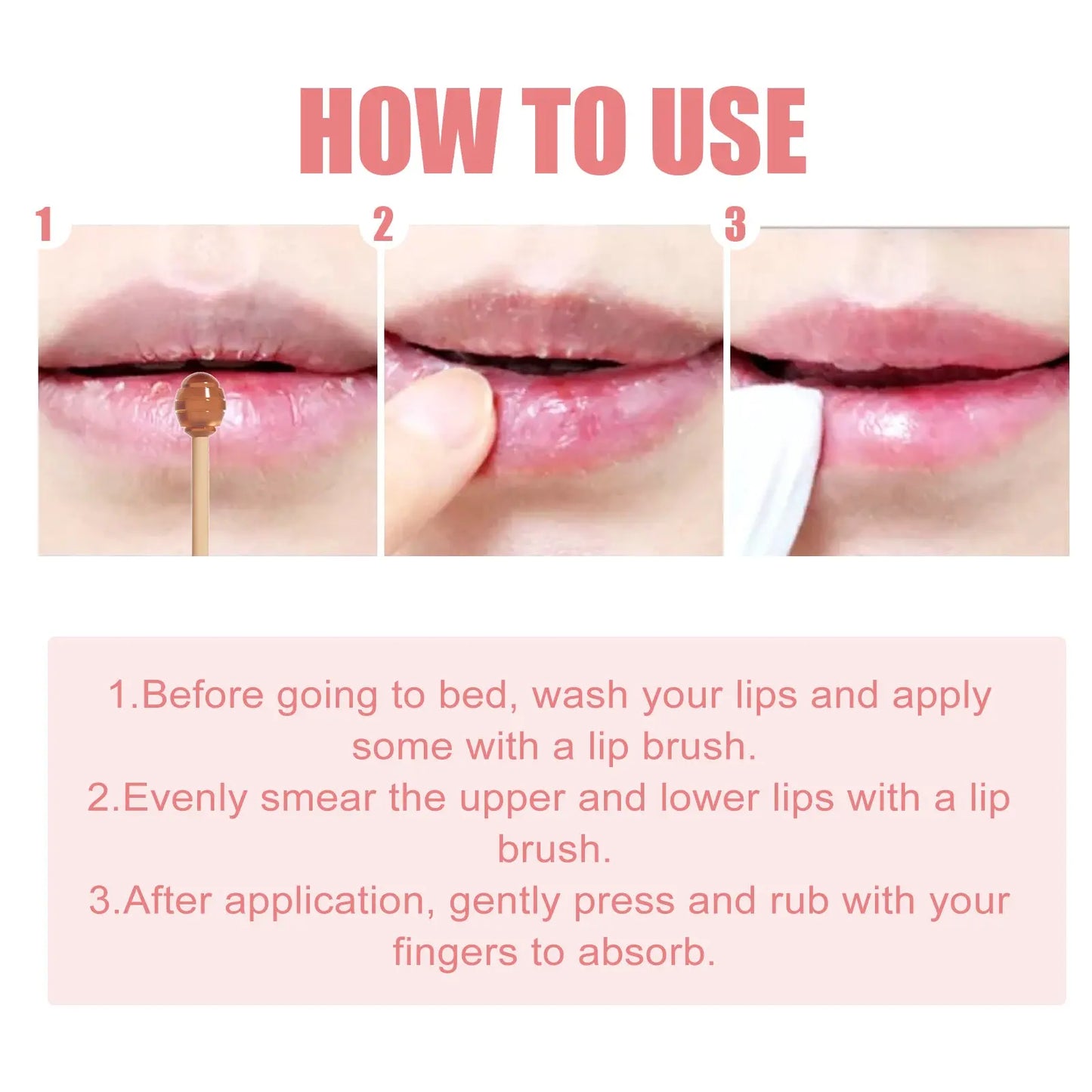 HOW TO USE

1

2

3

1.Before going to bed, wash your lips and apply some with a lip brush.
2.Evenly smear the upper and lower lips with a lip brush.
3.After application, gently press and rub with your fingers to absorb.