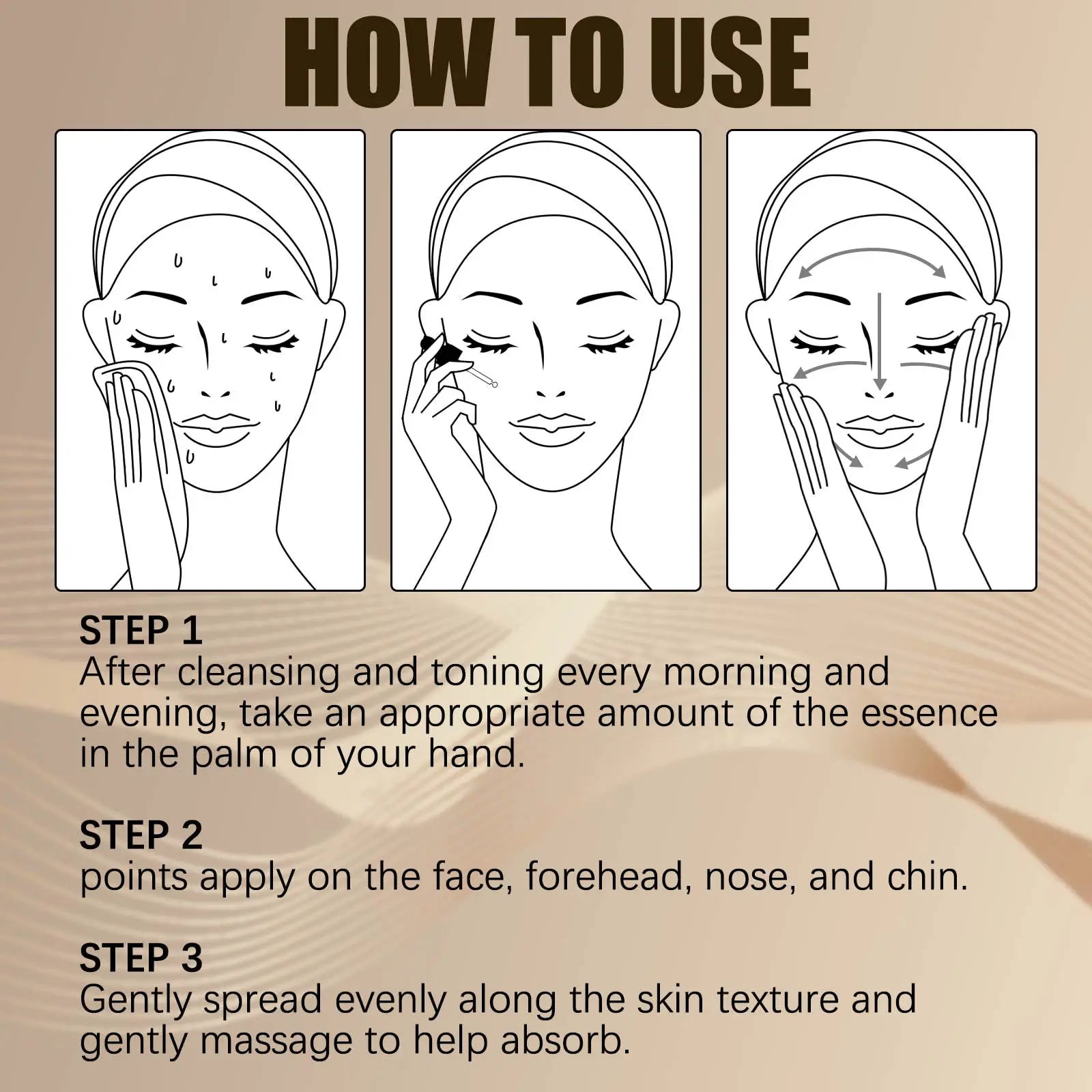 HOW TO USE

STEP 1
After cleansing and toning every morning and evening, take an appropriate amount of the essence in the palm of your hand.

STEP 2
points apply on the face, forehead, nose, and chin.

STEP 3
Gently spread evenly along the skin texture and gently massage to help absorb.