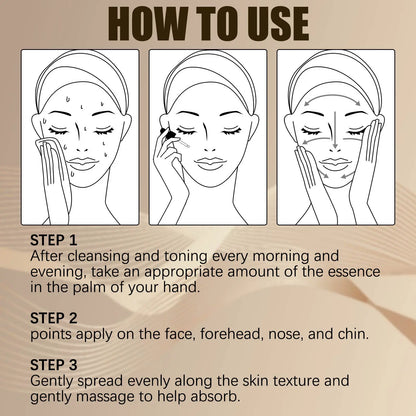 HOW TO USE

STEP 1
After cleansing and toning every morning and evening, take an appropriate amount of the essence in the palm of your hand.

STEP 2
points apply on the face, forehead, nose, and chin.

STEP 3
Gently spread evenly along the skin texture and gently massage to help absorb.