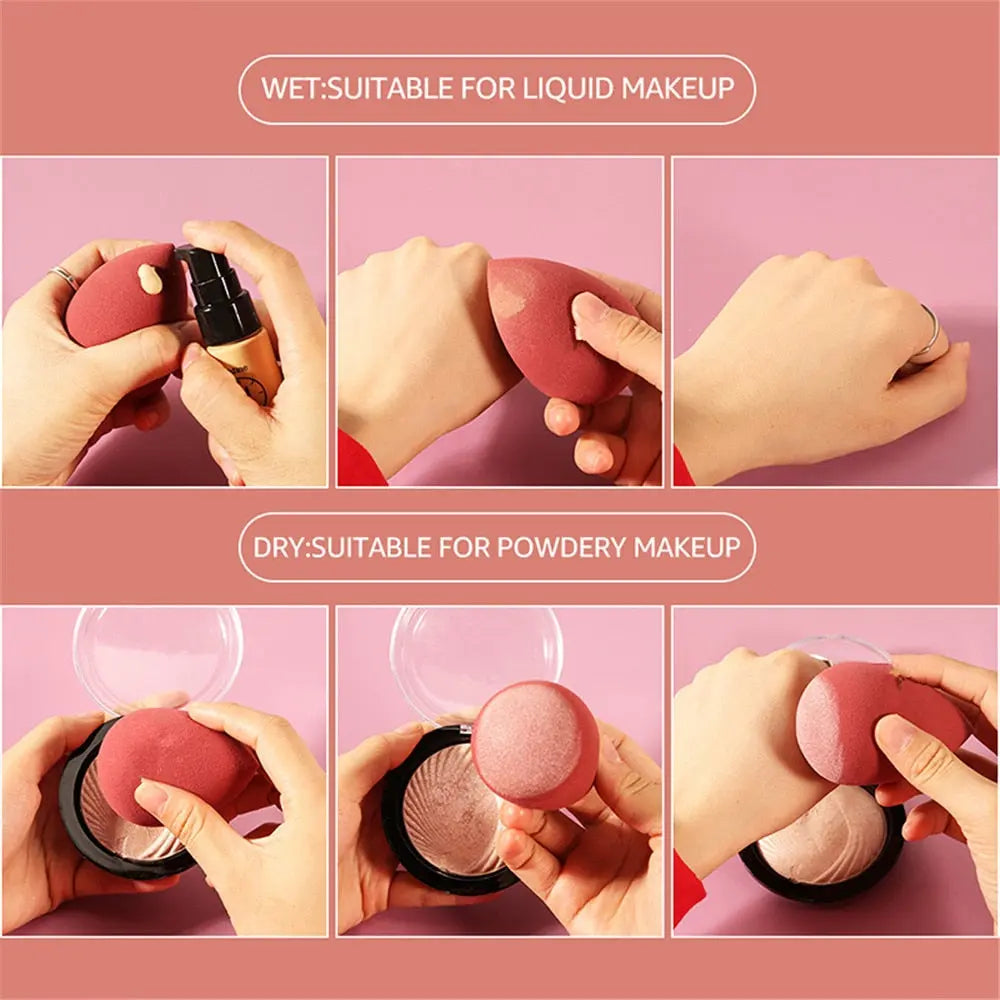 WET:SUITABLE FOR LIQUID MAKEUP

DRY:SUITABLE FOR POWDERY MAKEUP