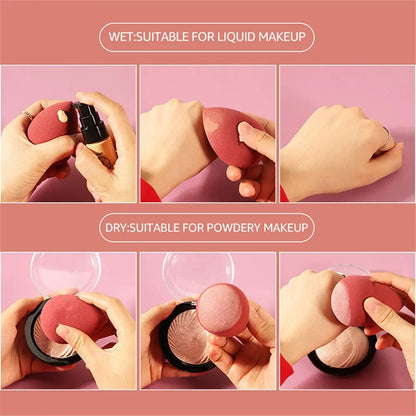 WET:SUITABLE FOR LIQUID MAKEUP

DRY:SUITABLE FOR POWDERY MAKEUP